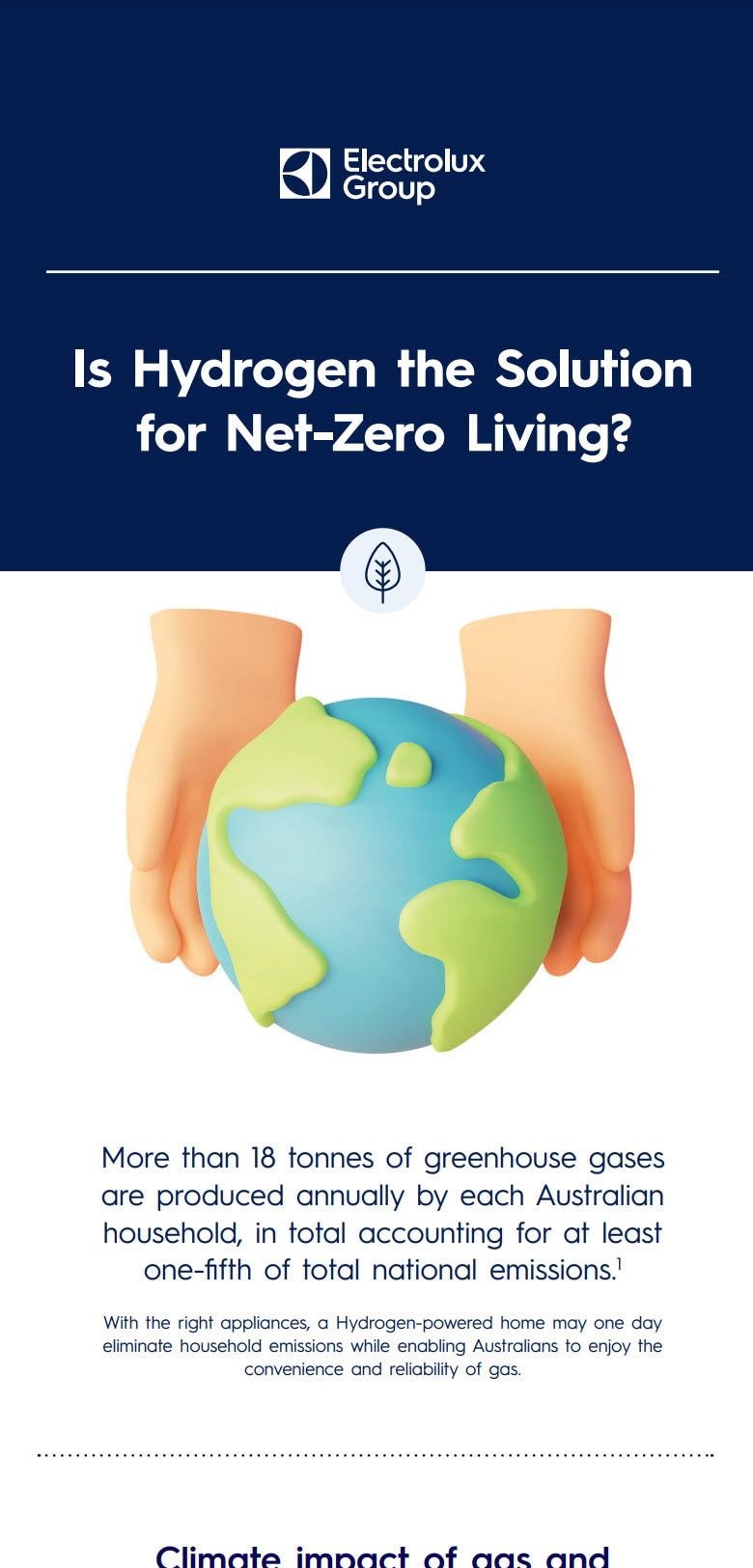 Electrolux Group

Is Hydrogen the Solution for Net-Zero Living?

More than 18 tonnes of greenhouse gases are produced annually by each Australian household, in total accounting for at least one-fifth of total national emissions.$^1$

With the right appliances, a Hydrogen-powered home may one day eliminate household emissions while enabling Australians to enjoy the convenience and reliability of gas.

Climate impact of gas and