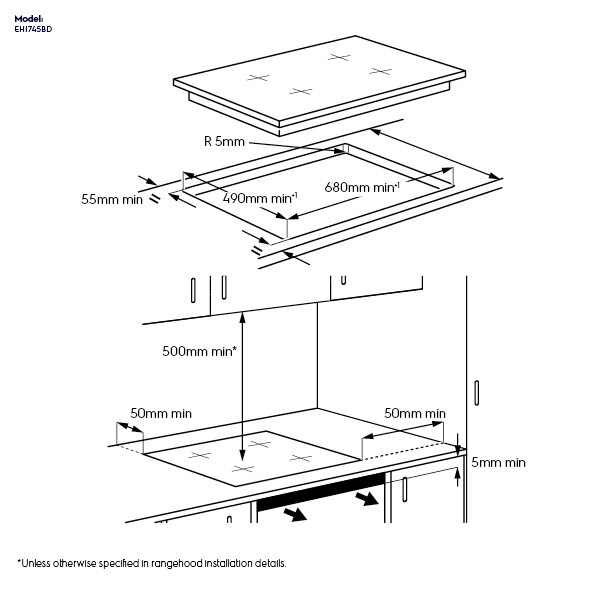 Model:
EHI745BD

R 5mm

55mm min

490mm min*¹

680mm min*¹

500mm min*

50mm min

50mm min

5mm min

*Unless otherwise specified in rangehood installation details.