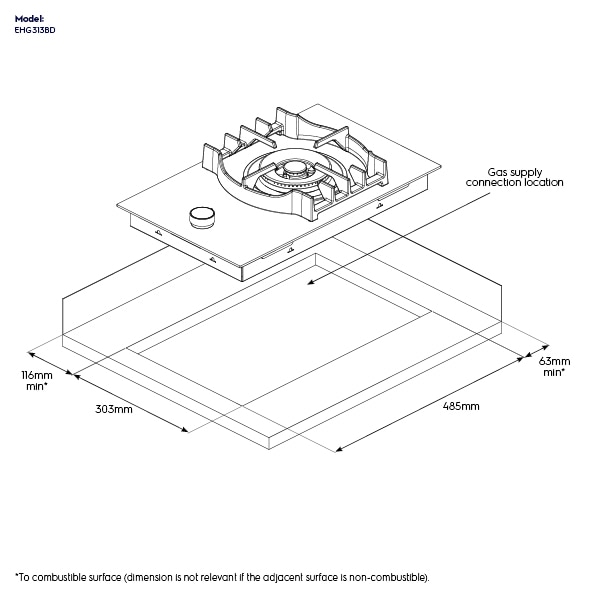 Model:
EHG313BD

Gas supply
connection location

116mm
min*

303mm

485mm

63mm
min*

*To combustible surface (dimension is not relevant if the adjacent surface is non-combustible).