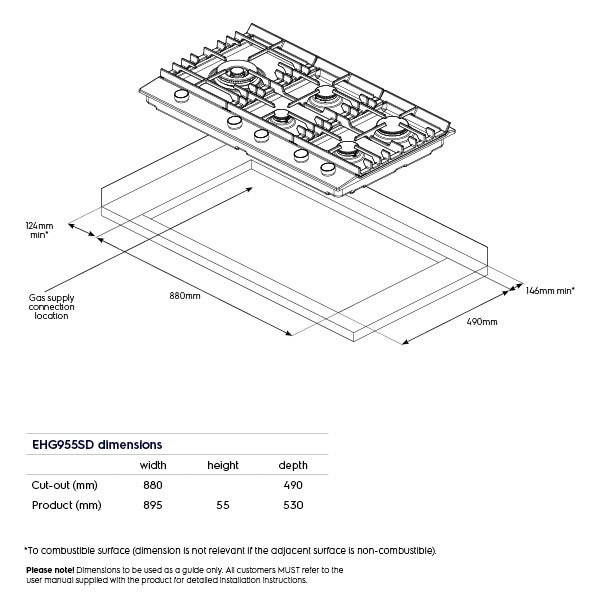 124mm min*

Gas supply connection location

880mm

146mm min*

490mm

EHG955SD dimensions

| | width | height | depth |
|---|---|---|---|
| Cut-out (mm) | 880 | | 490 |
| Product (mm) | 895 | 55 | 530 |

*To combustible surface (dimension is not relevant if the adjacent surface is non-combustible).

Please note! Dimensions to be used as a guide only. All customers MUST refer to the user manual supplied with the product for detailed installation instructions.