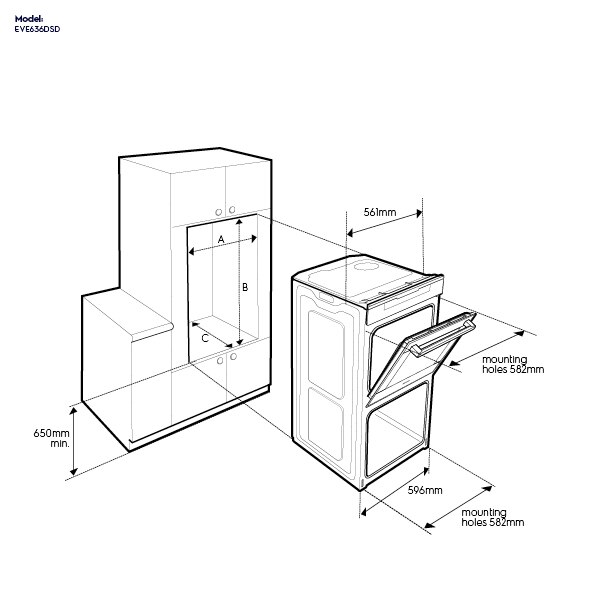 Model:
EVE636DSD

561mm

A

B

C

mounting holes 582mm

650mm min.

596mm

mounting holes 582mm