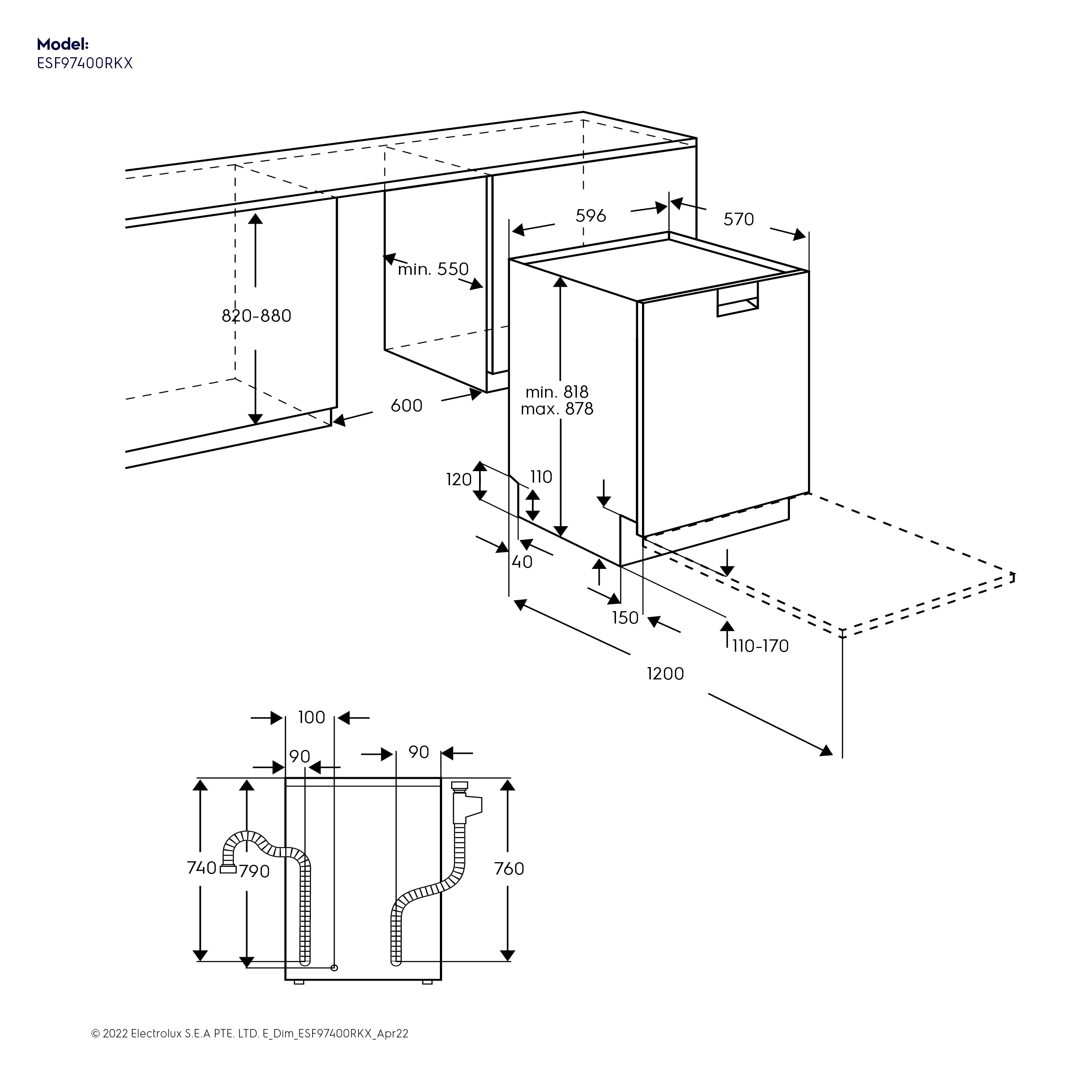 Model:
ESF97400RKX

596
570
min. 550
820-880
600
min. 818
max. 878
120
110
40
150
110-170
1200

100
90
90
740
790
760

© 2022 Electrolux S.E.A PTE. LTD. E_Dim_ESF97400RKX_Apr22