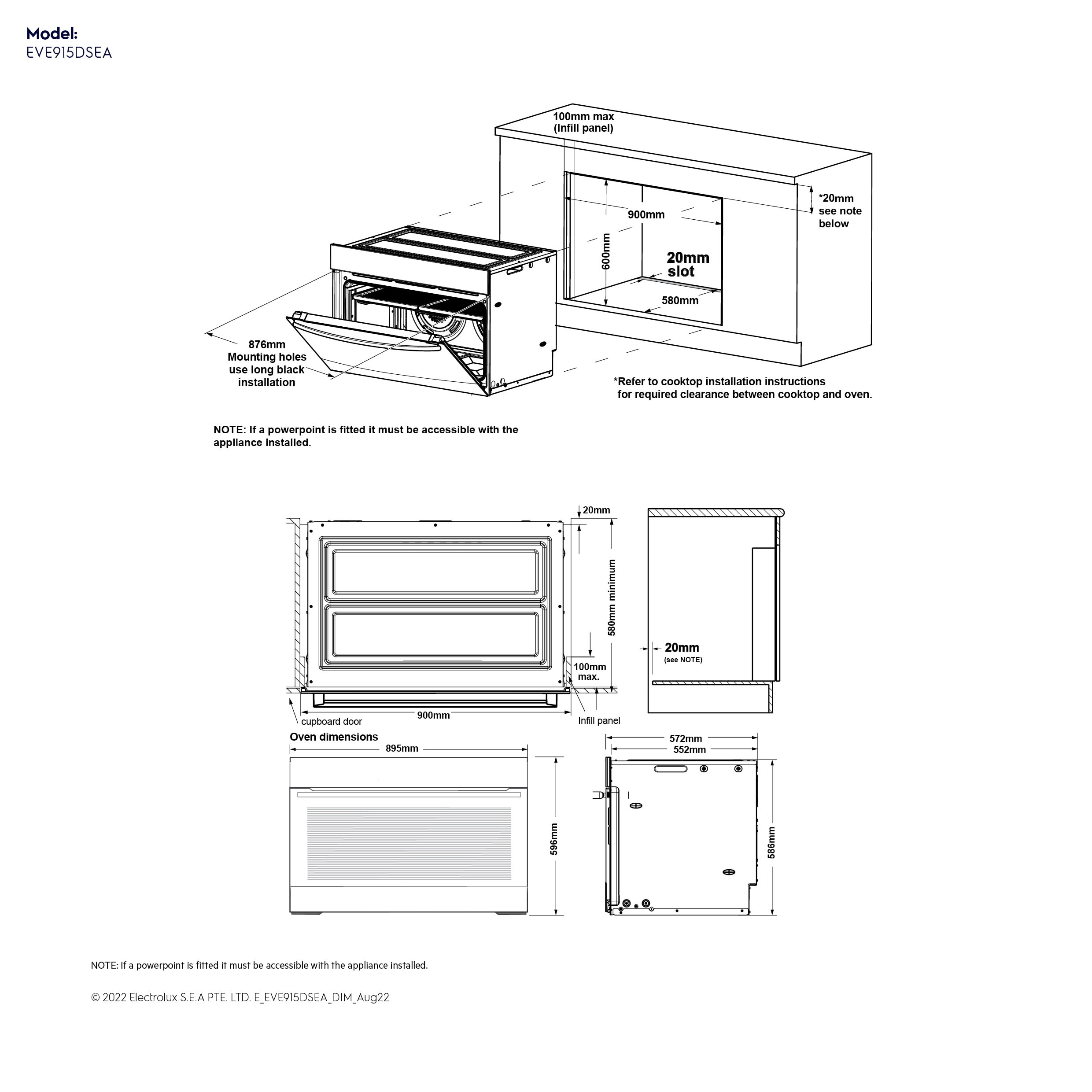 Model:
EVE915DSEA

100mm max
(Infill panel)

*20mm
see note
below

900mm

600mm

20mm
slot

580mm

876mm
Mounting holes
use long black
installation

*Refer to cooktop installation instructions
for required clearance between cooktop and oven.

NOTE: If a powerpoint is fitted it must be accessible with the appliance installed.

20mm

580mm minimum

100mm
max.

900mm

cupboard door

Infill panel

20mm
(see NOTE)

Oven dimensions

895mm

596mm

572mm
552mm

586mm

NOTE: If a powerpoint is fitted it must be accessible with the appliance installed.

© 2022 Electrolux S.E.A PTE. LTD. E_EVE915DSEA_DIM_Aug22