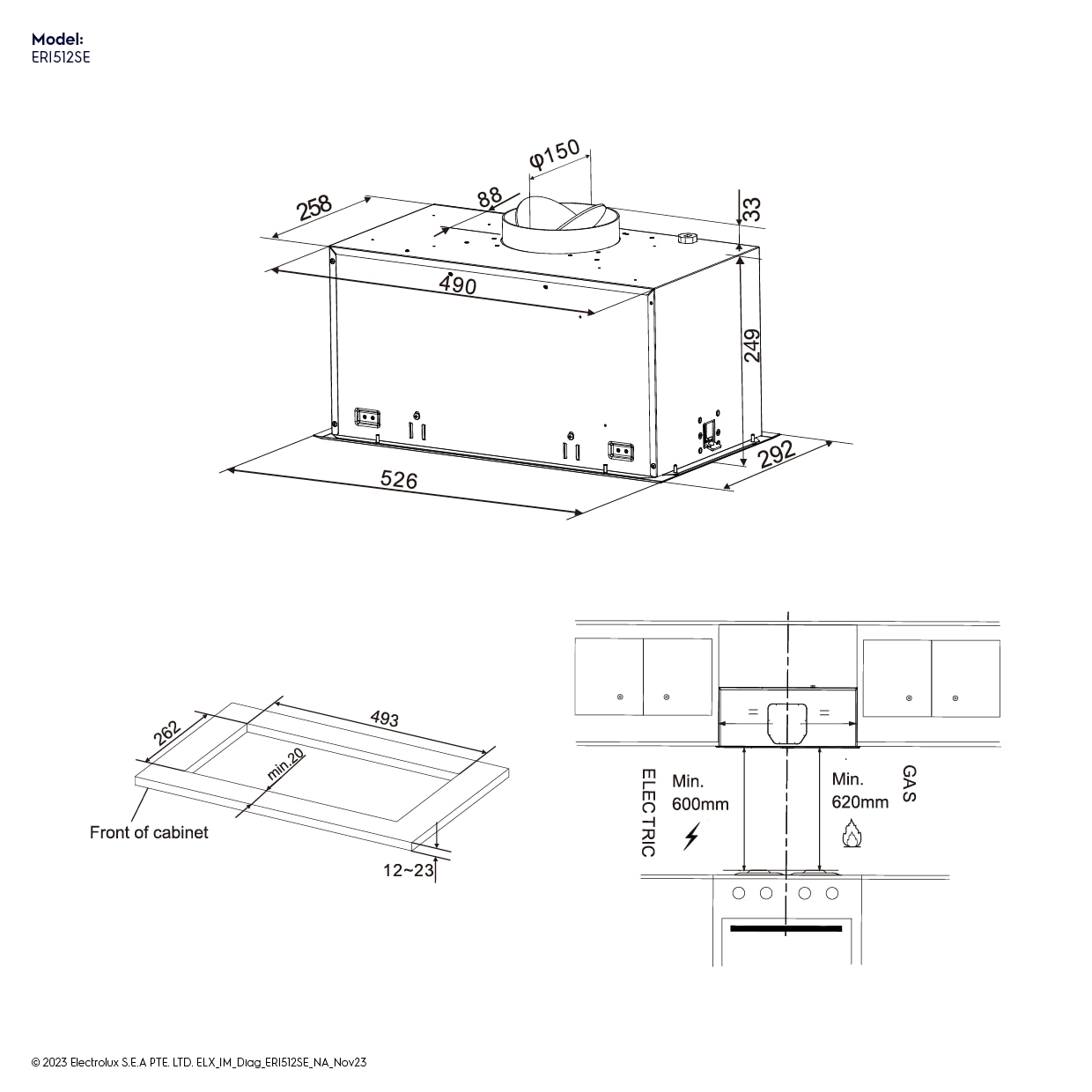 Model:
ERI512SE

φ150
258
88
33
490
249
526
292

262
493
min.20
Front of cabinet
12~23

=
=
ELECTRIC
Min.
600mm
Min.
620mm
GAS

© 2023 Electrolux S.E.A PTE. LTD. ELX_IM_Diag_ERI512SE_NA_Nov23