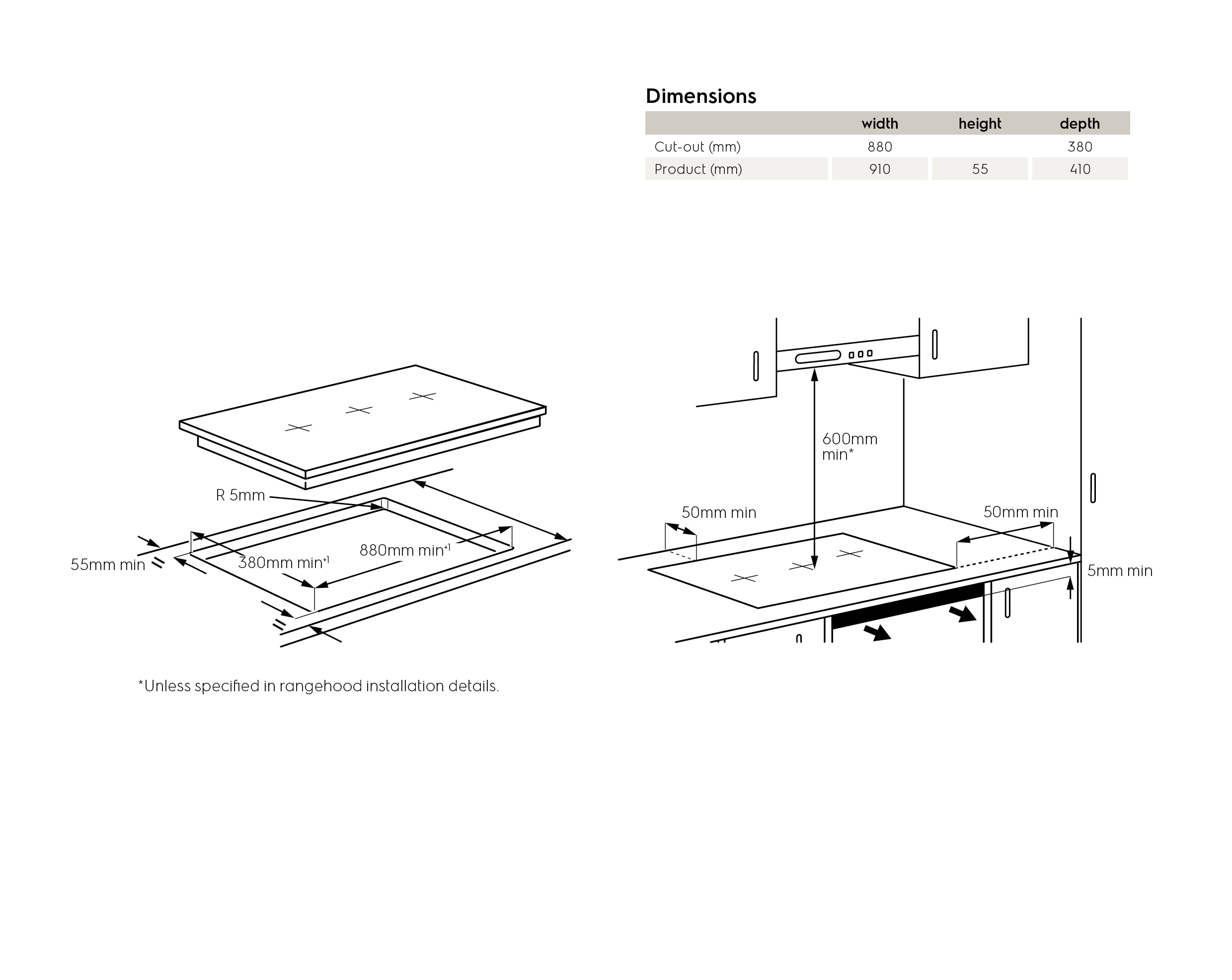 Dimensions

| | width | height | depth |
|---|---|---|---|
| Cut-out (mm) | 880 | | 380 |
| Product (mm) | 910 | 55 | 410 |

R 5mm

55mm min

380mm min$^{+1}$

880mm min$^{+1}$

600mm min*

50mm min

50mm min

5mm min

*Unless specified in rangehood installation details.