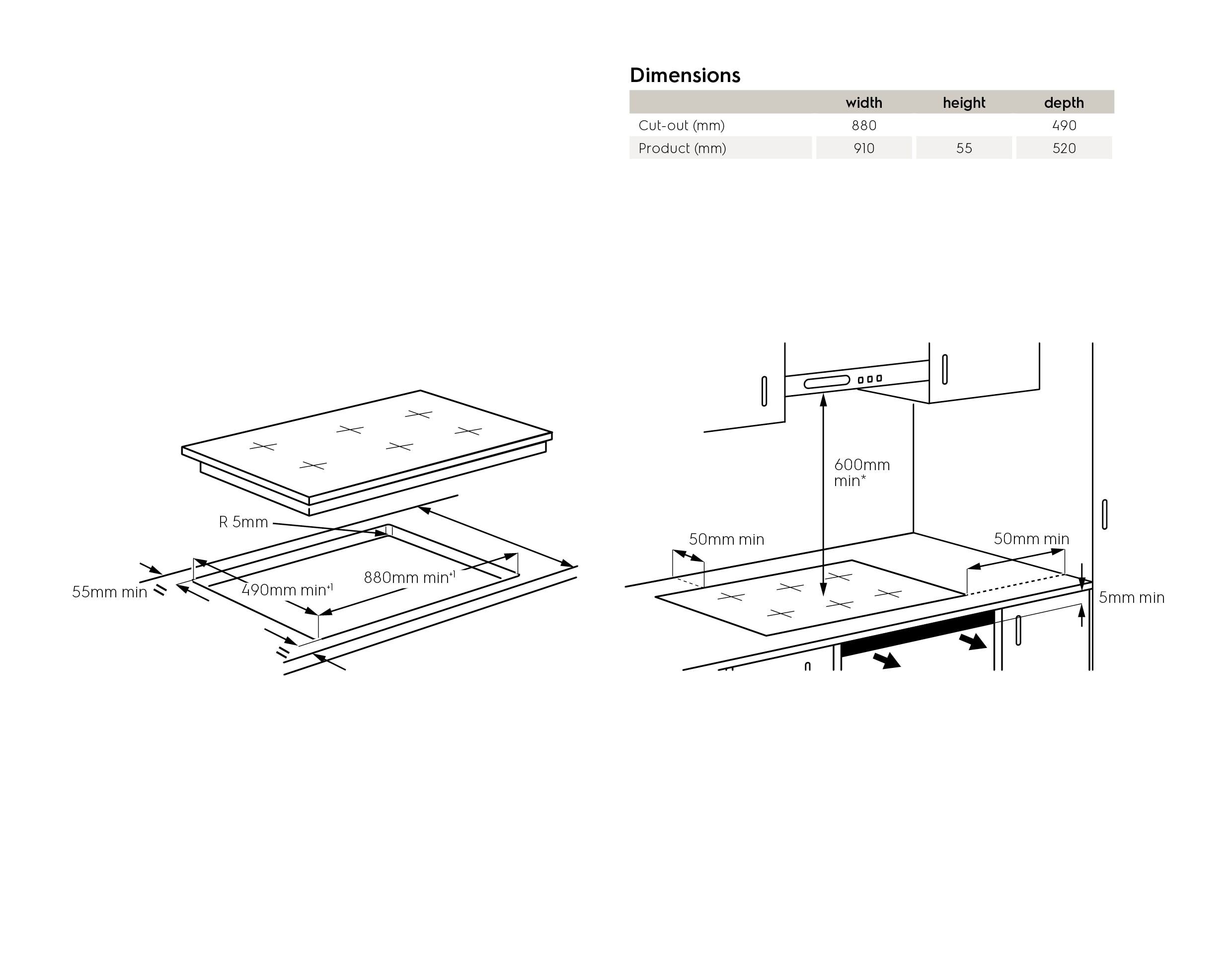 Dimensions

| | width | height | depth |
|---|---|---|---|
| Cut-out (mm) | 880 | | 490 |
| Product (mm) | 910 | 55 | 520 |

R 5mm

55mm min

490mm min$^{+1}$

880mm min$^{+1}$

600mm min*

50mm min

50mm min

5mm min