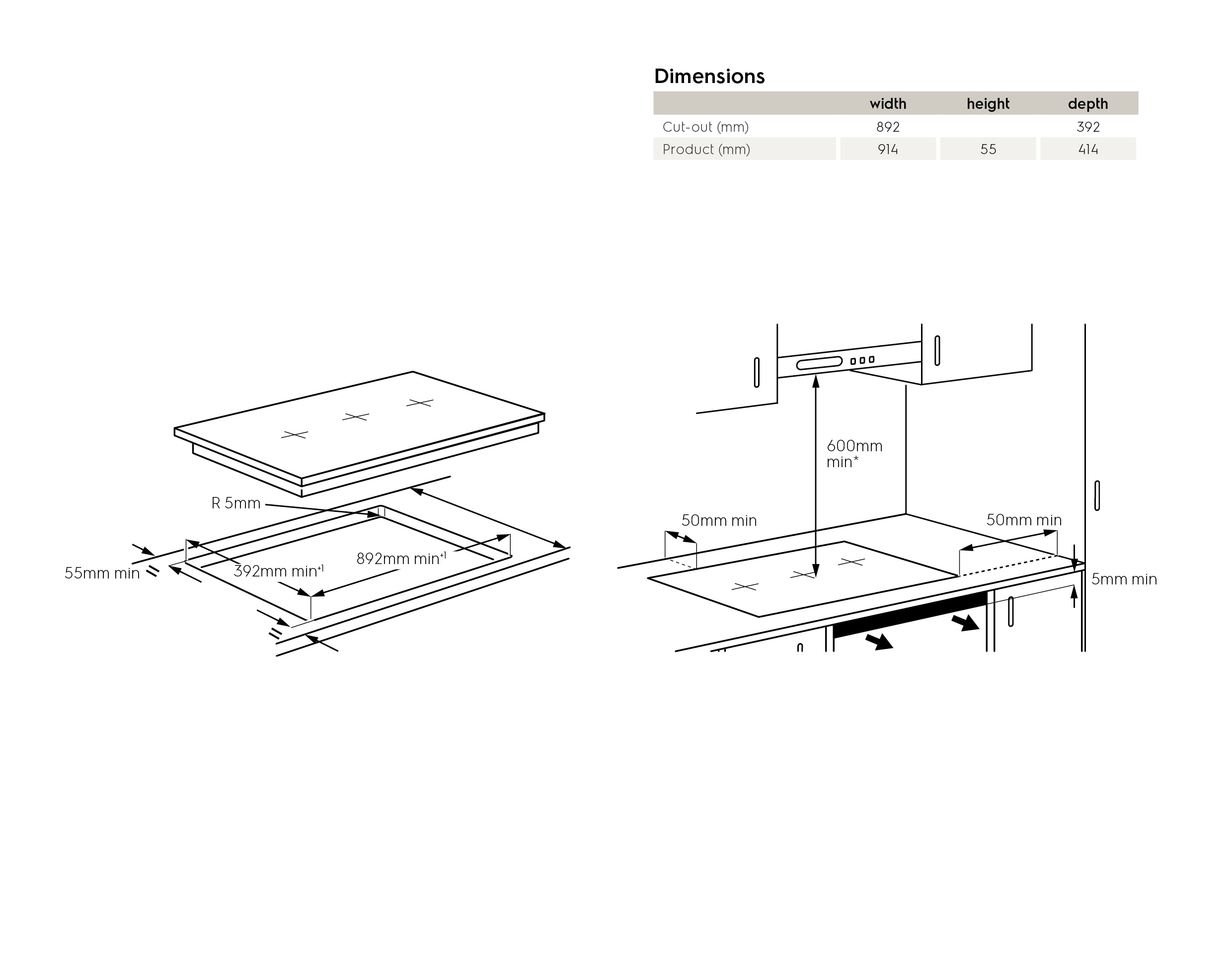 Dimensions

| | width | height | depth |
|---|---|---|---|
| Cut-out (mm) | 892 | | 392 |
| Product (mm) | 914 | 55 | 414 |

R 5mm

55mm min

392mm min$^{+1}$

892mm min$^{+1}$

600mm min*

50mm min

50mm min

5mm min