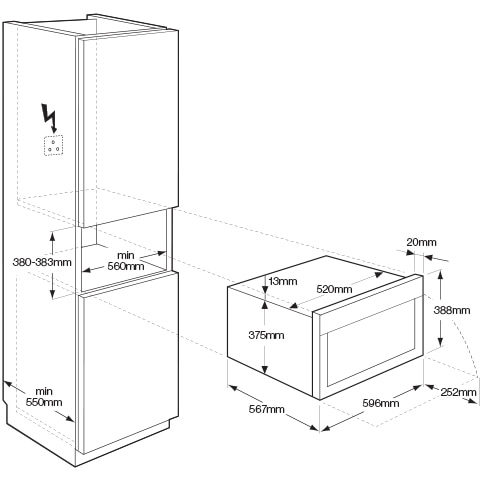 380-383mm

min
560mm

min
550mm

20mm

13mm

520mm

388mm

375mm

567mm

596mm

252mm