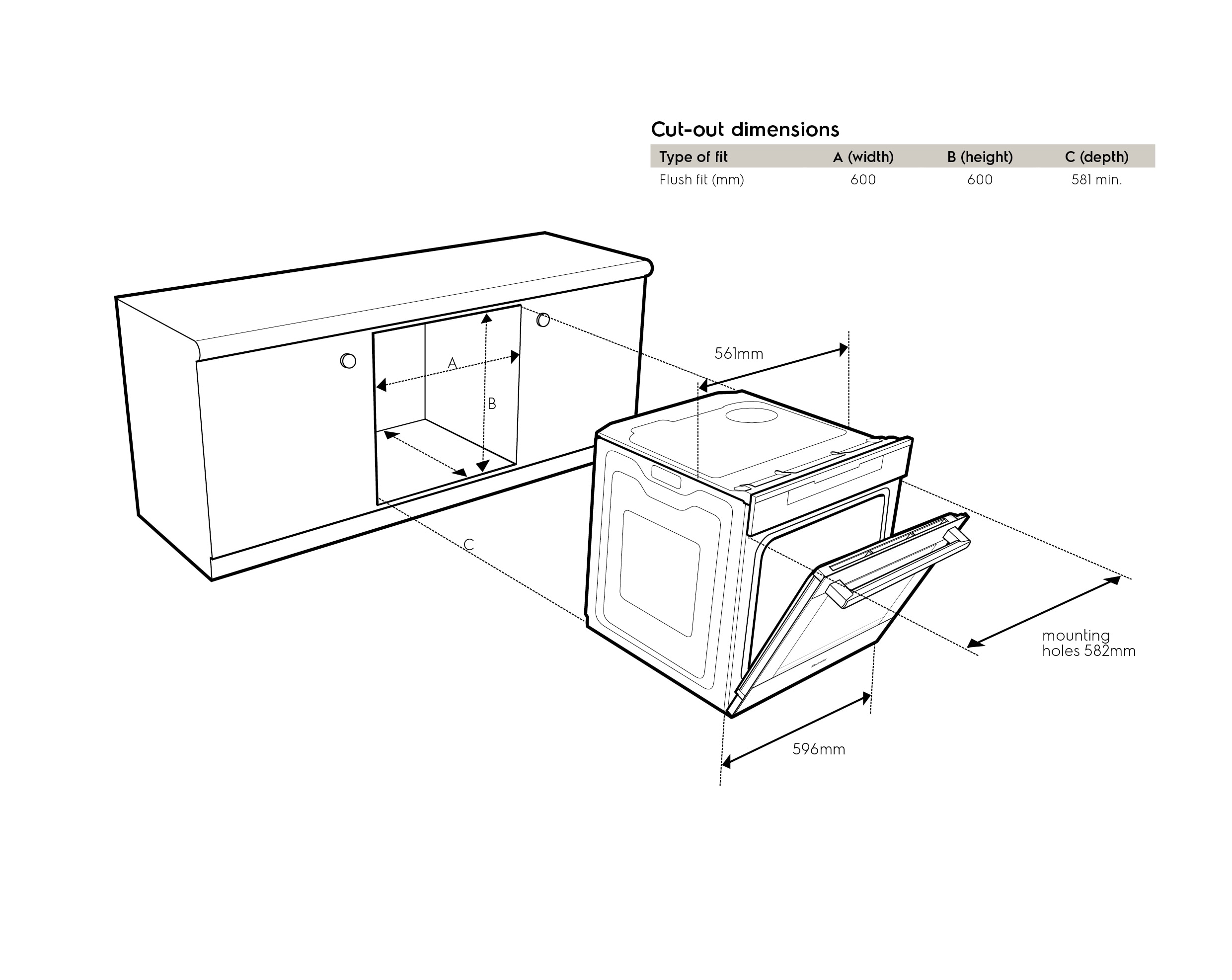 Cut-out dimensions

| Type of fit | A (width) | B (height) | C (depth) |
|---|---|---|---|
| Flush fit (mm) | 600 | 600 | 581 min. |

A

B

C

561mm

mounting holes 582mm

596mm