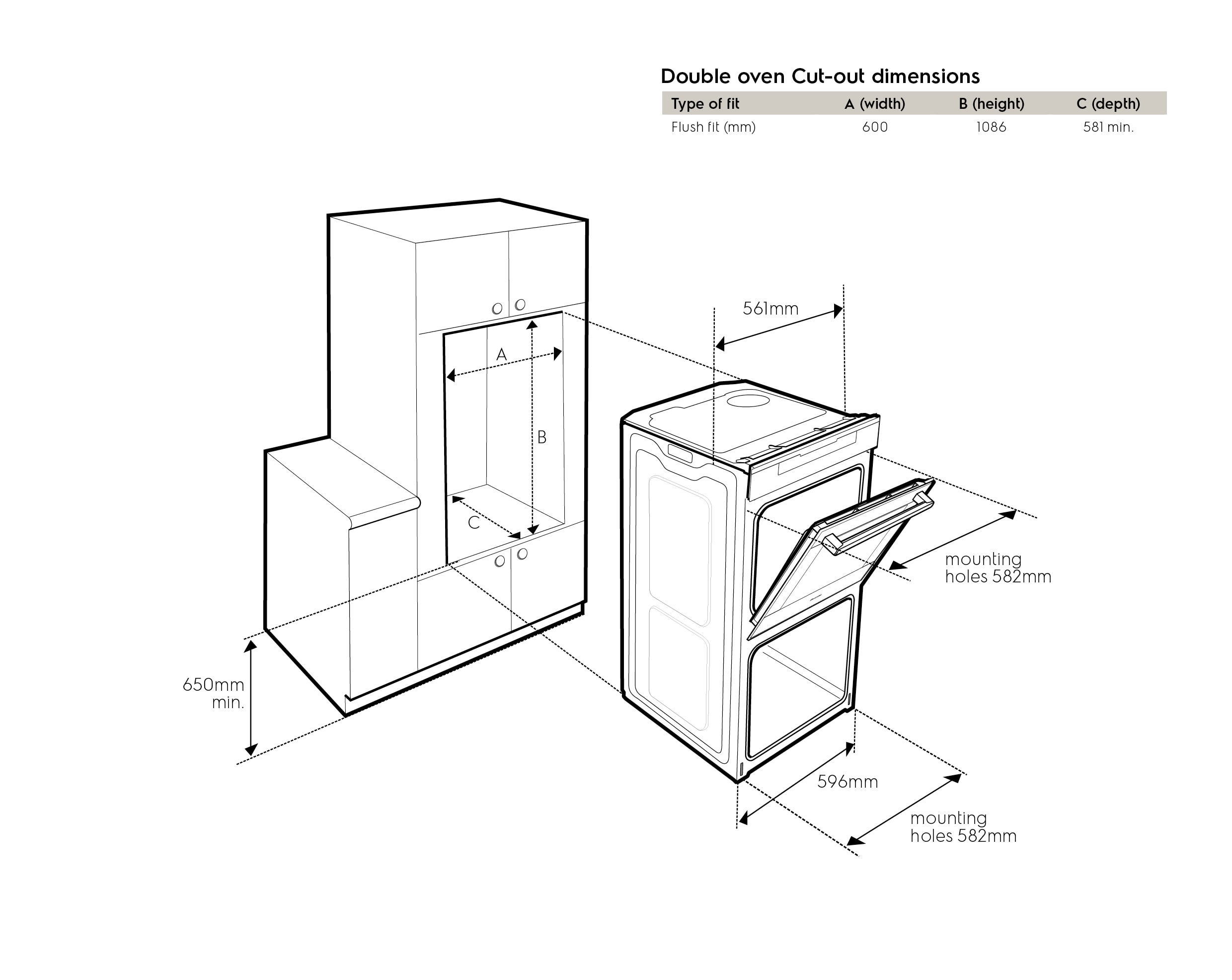 Double oven Cut-out dimensions

| Type of fit | A (width) | B (height) | C (depth) |
|---|---|---|---|
| Flush fit (mm) | 600 | 1086 | 581 min. |

561mm

A

B

C

mounting holes 582mm

650mm min.

596mm

mounting holes 582mm