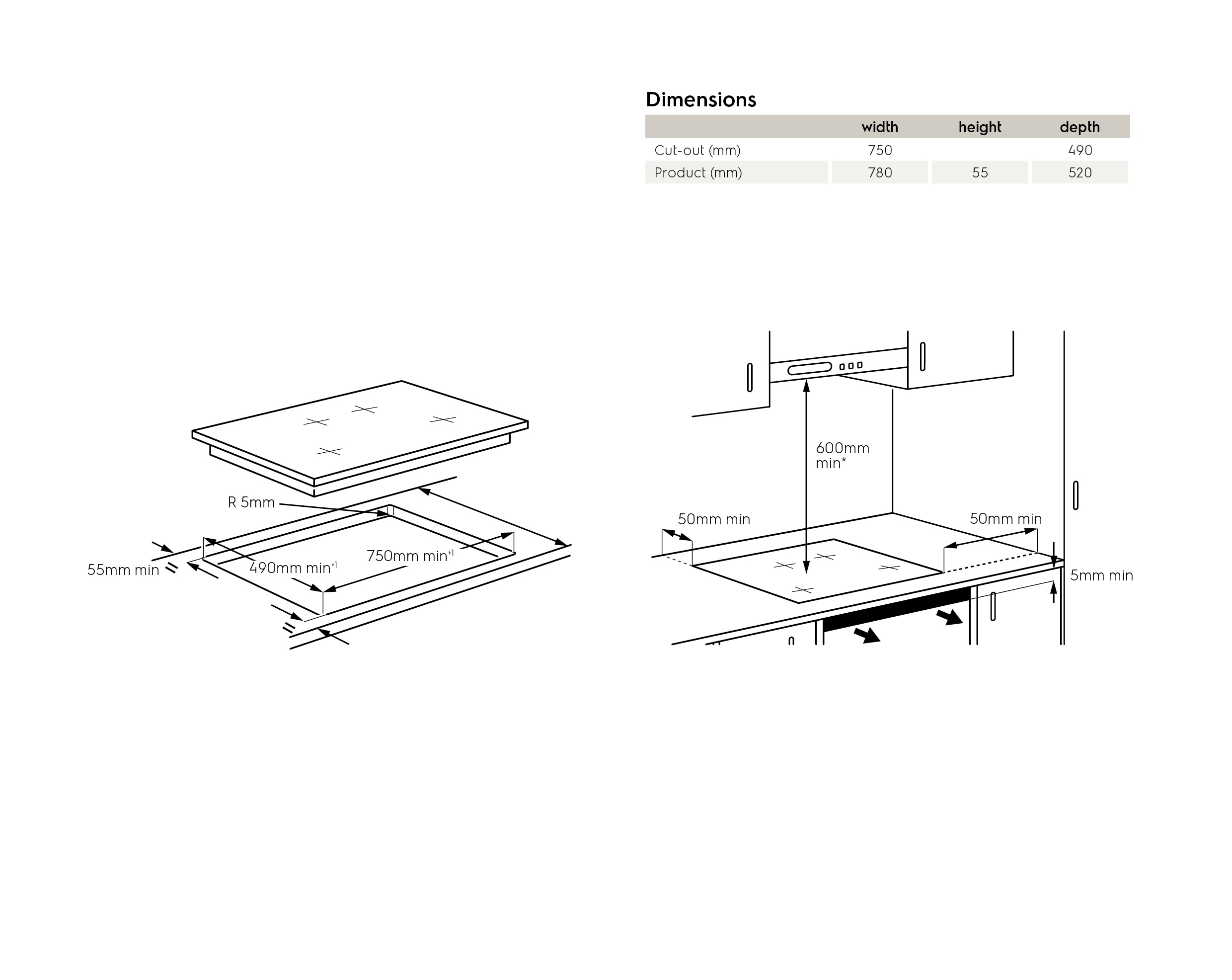 Dimensions

| | width | height | depth |
|---|---|---|---|
| Cut-out (mm) | 750 | | 490 |
| Product (mm) | 780 | 55 | 520 |

R 5mm
55mm min
490mm min$^{+1}$
750mm min$^{+1}$

600mm min*
50mm min
50mm min
5mm min