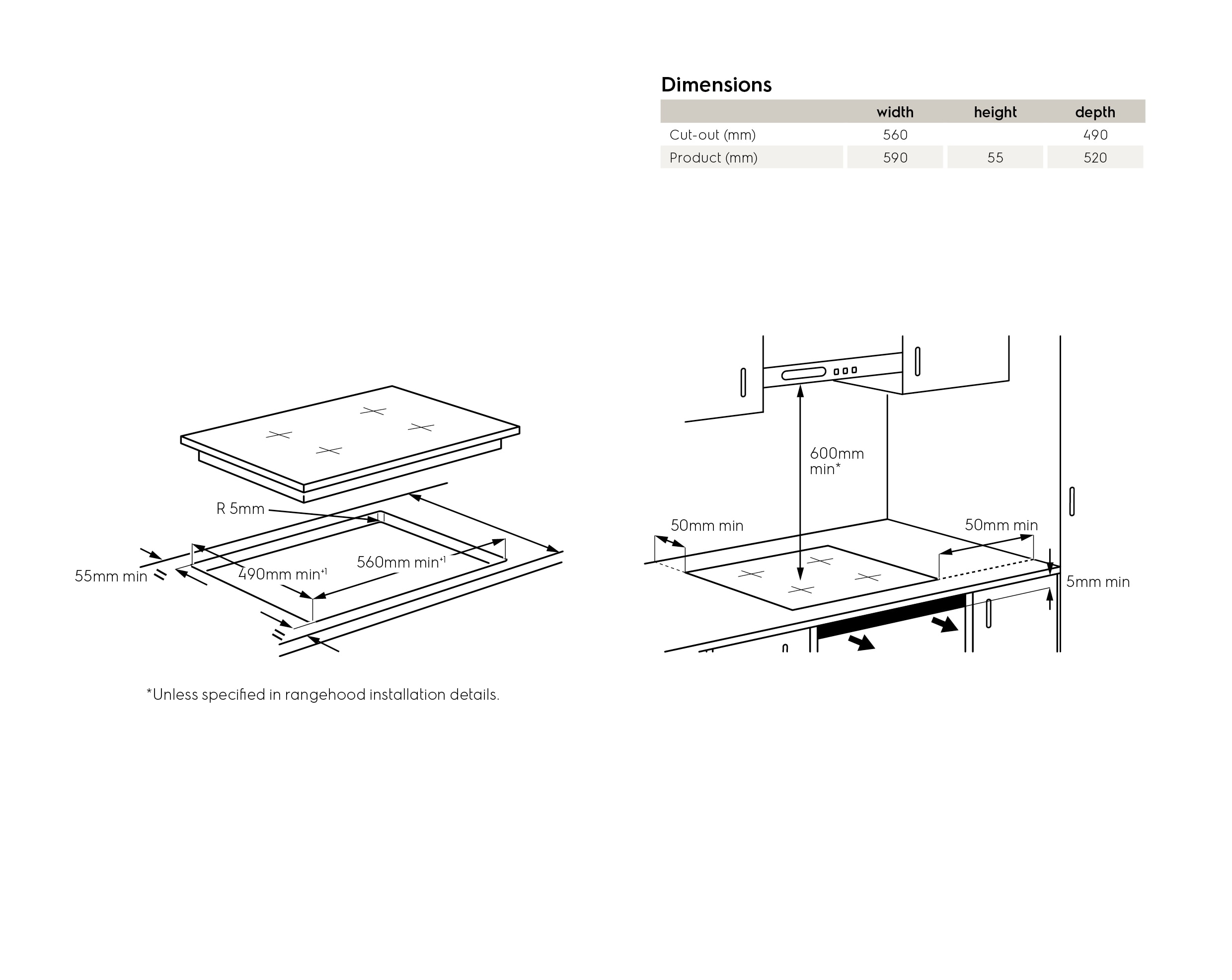 Dimensions

| | width | height | depth |
|---|---|---|---|
| Cut-out (mm) | 560 | | 490 |
| Product (mm) | 590 | 55 | 520 |

R 5mm
55mm min
490mm min$^{+1}$
560mm min$^{+1}$

600mm min*
50mm min
50mm min
5mm min

*Unless specified in rangehood installation details.